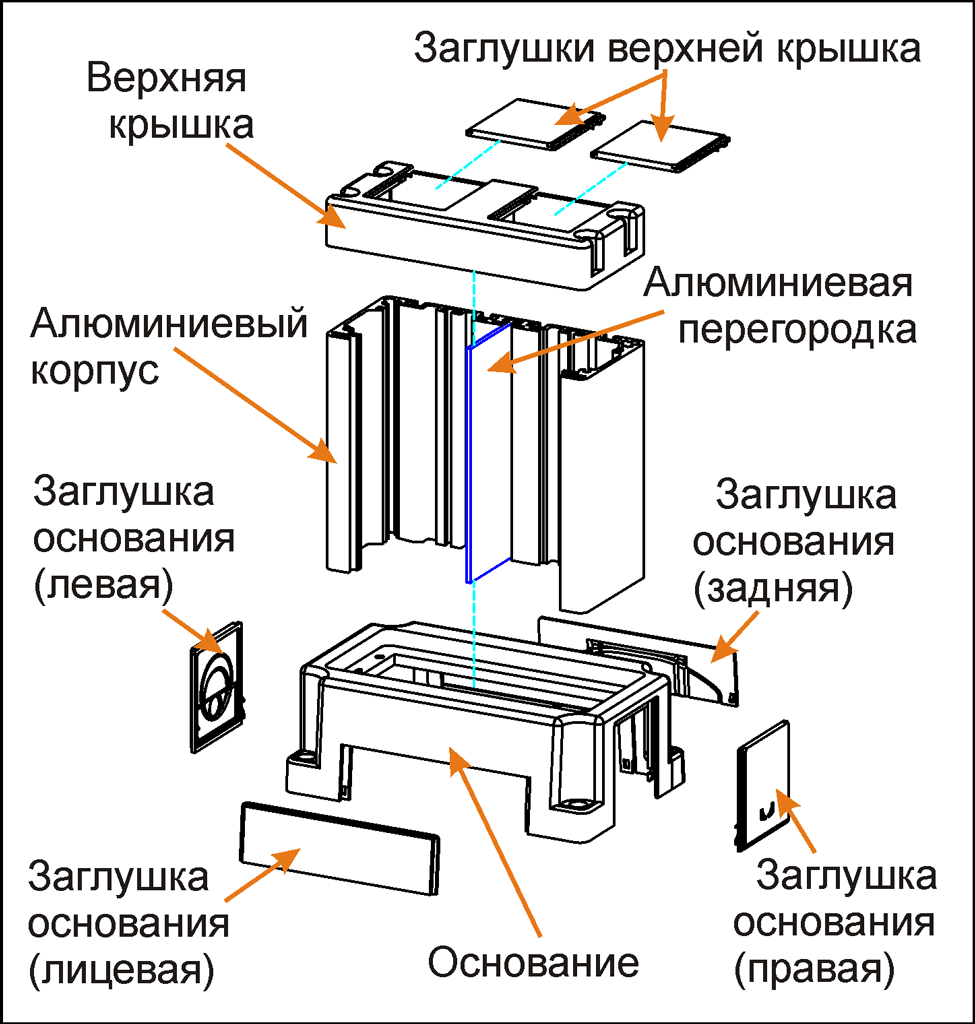 Заглушки верхней крышка

Верхняя крышка

Алюминиевая перегородка

Алюминиевый корпус

Заглушка основания (левая)

Заглушка основания (задняя)

Заглушка основания (лицевая)

Основание

Заглушка основания (правая)